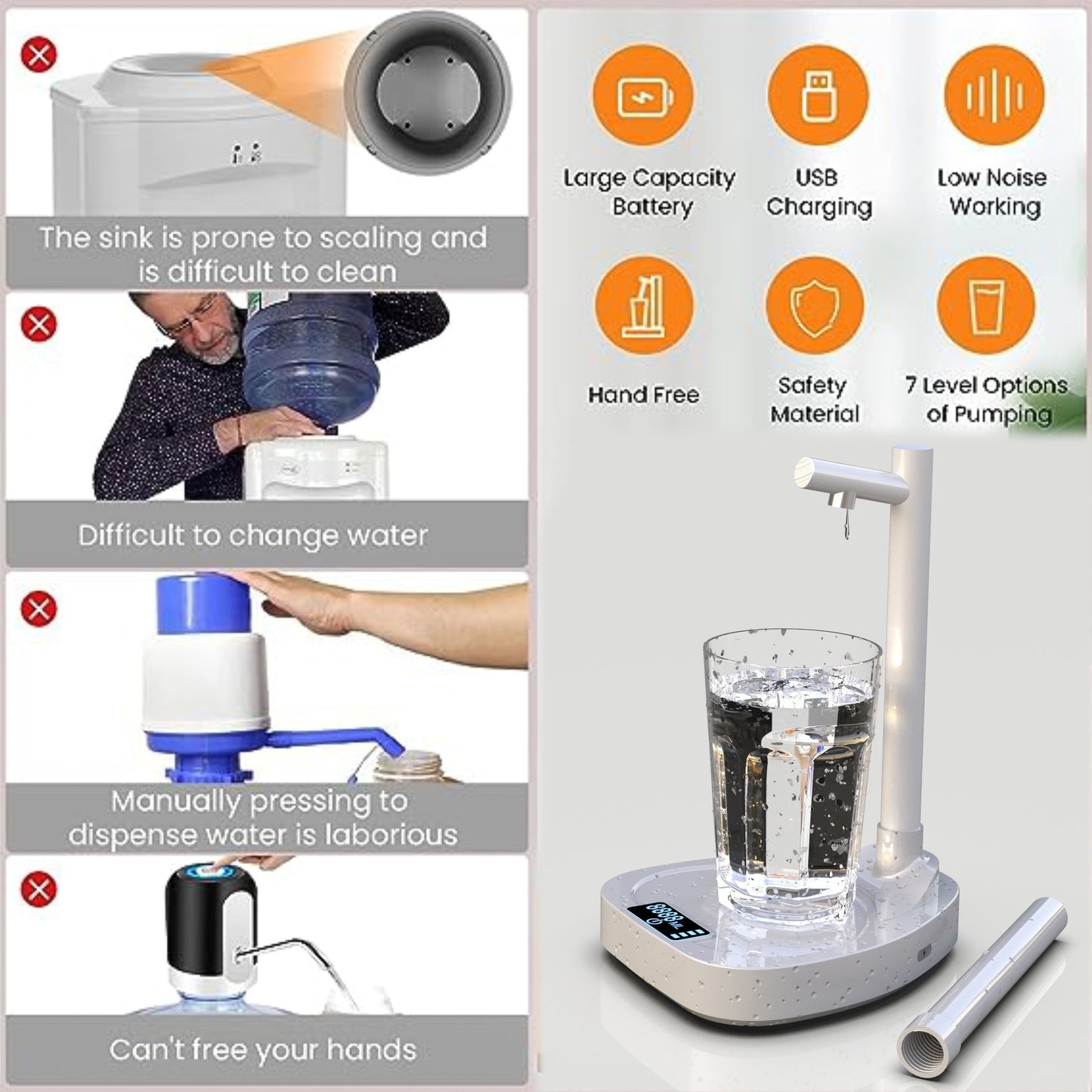 The sink is prone to scaling and is difficult to clean

Difficult to change water

Manually pressing to dispense water is laborious

Can't free your hands

Large Capacity Battery

USB Charging

Low Noise Working

Hand Free

Safety Material

7 Level Options of Pumping

8888 ML